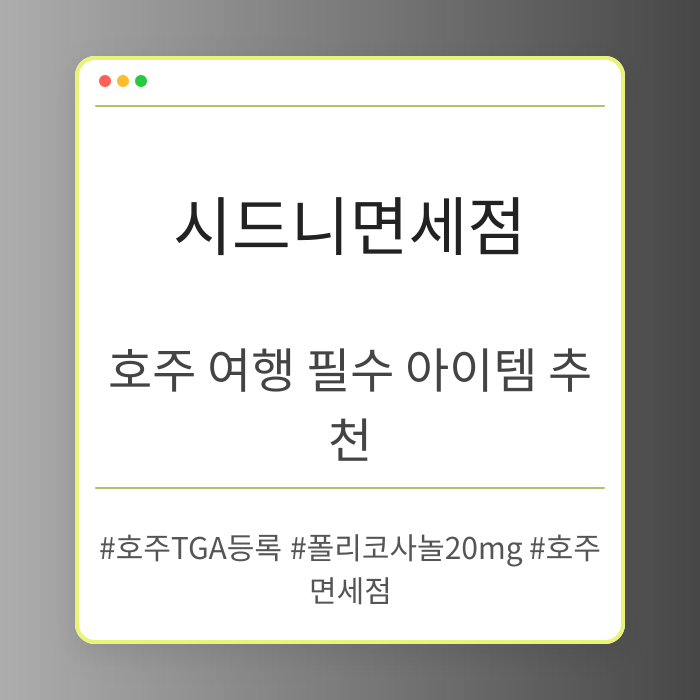 시드니면세점

호주 여행 필수 아이템 추천

#호주TGA등록 #폴리코사놀20mg #호주면세점